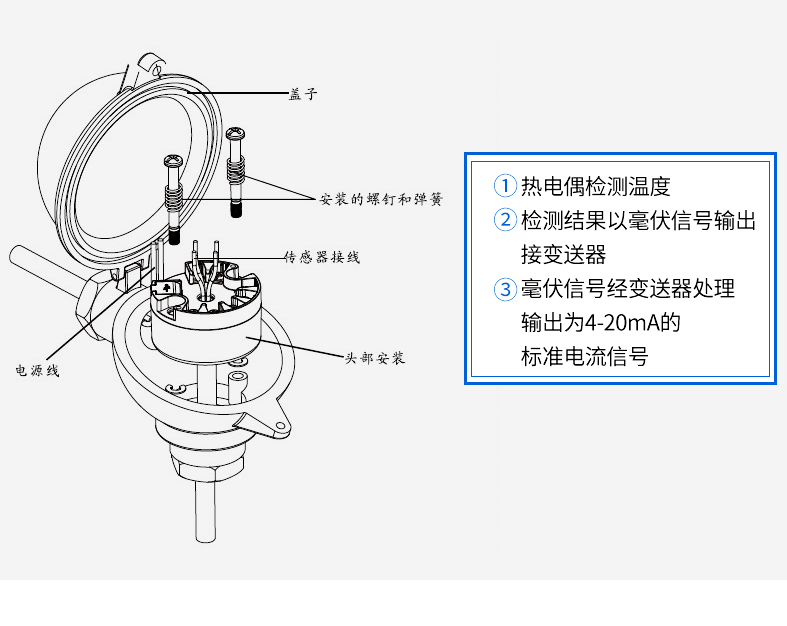 盖子

安装的螺钉和弹簧

传感器接线

电源线

头部安装

① 热电偶检测温度
② 检测结果以毫伏信号输出接变送器
③ 毫伏信号经变送器处理输出为4-20mA的标准电流信号